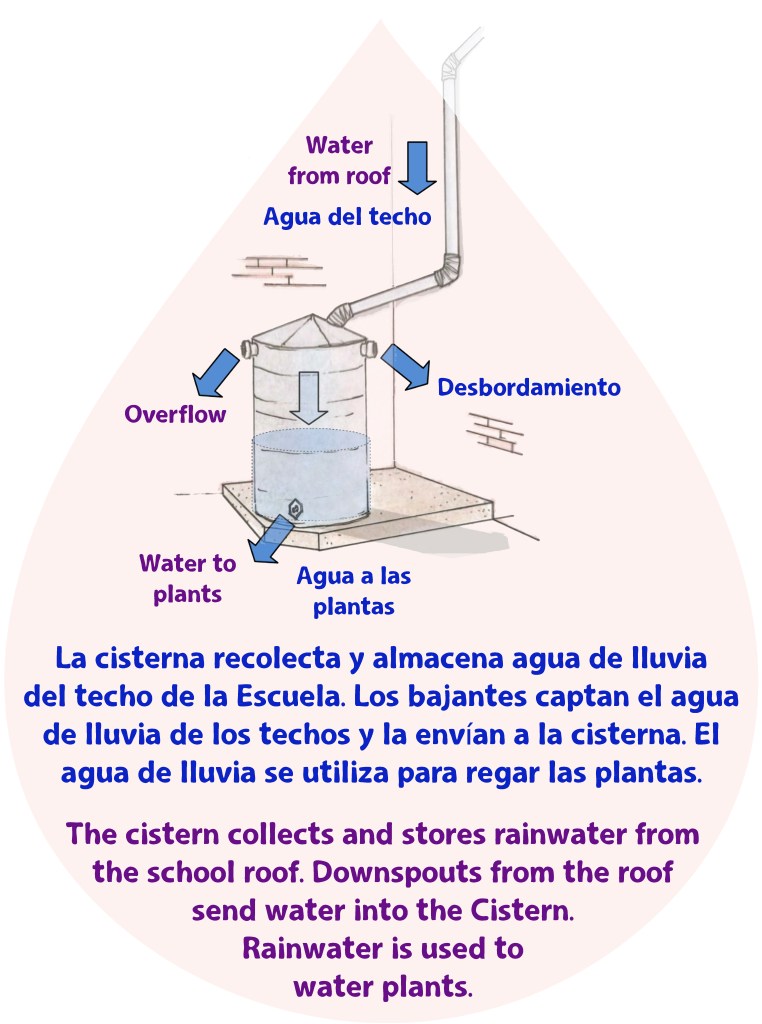 Water from roof

Agua del techo

Overflow

Desbordamiento

Water to plants

Agua a las plantas

La cisterna recolecta y almacena agua de lluvia del techo de la Escuela. Los bajantes captan el agua de lluvia de los techos y la envían a la cisterna. El agua de lluvia se utiliza para regar las plantas.

The cistern collects and stores rainwater from the school roof. Downspouts from the roof send water into the Cistern.
Rainwater is used to water plants.